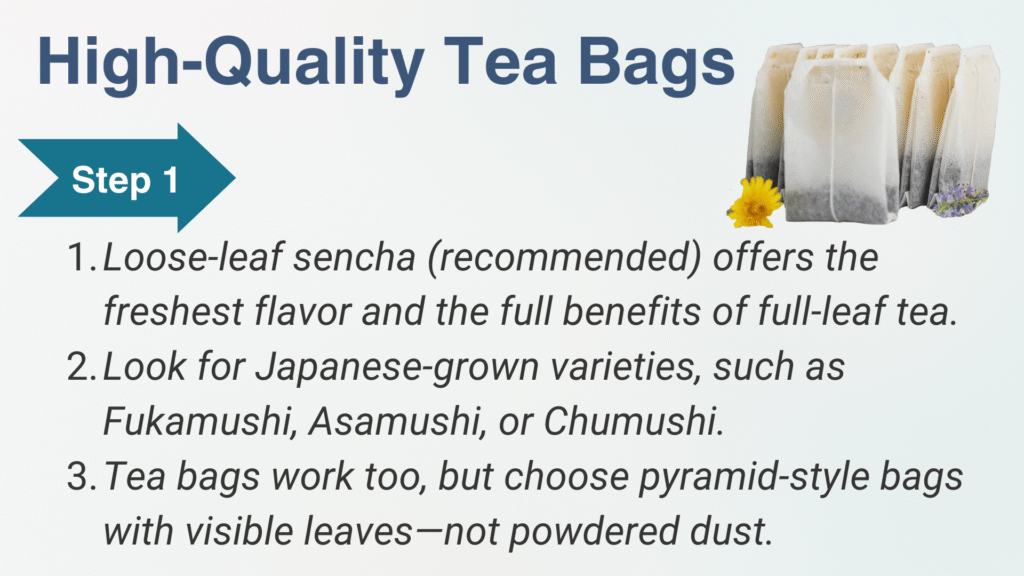 High-Quality Tea Bags

Step 1

1. Loose-leaf sencha (recommended) offers the freshest flavor and the full benefits of full-leaf tea.
2. Look for Japanese-grown varieties, such as Fukamushi, Asamushi, or Chumushi.
3. Tea bags work too, but choose pyramid-style bags with visible leaves—not powdered dust.